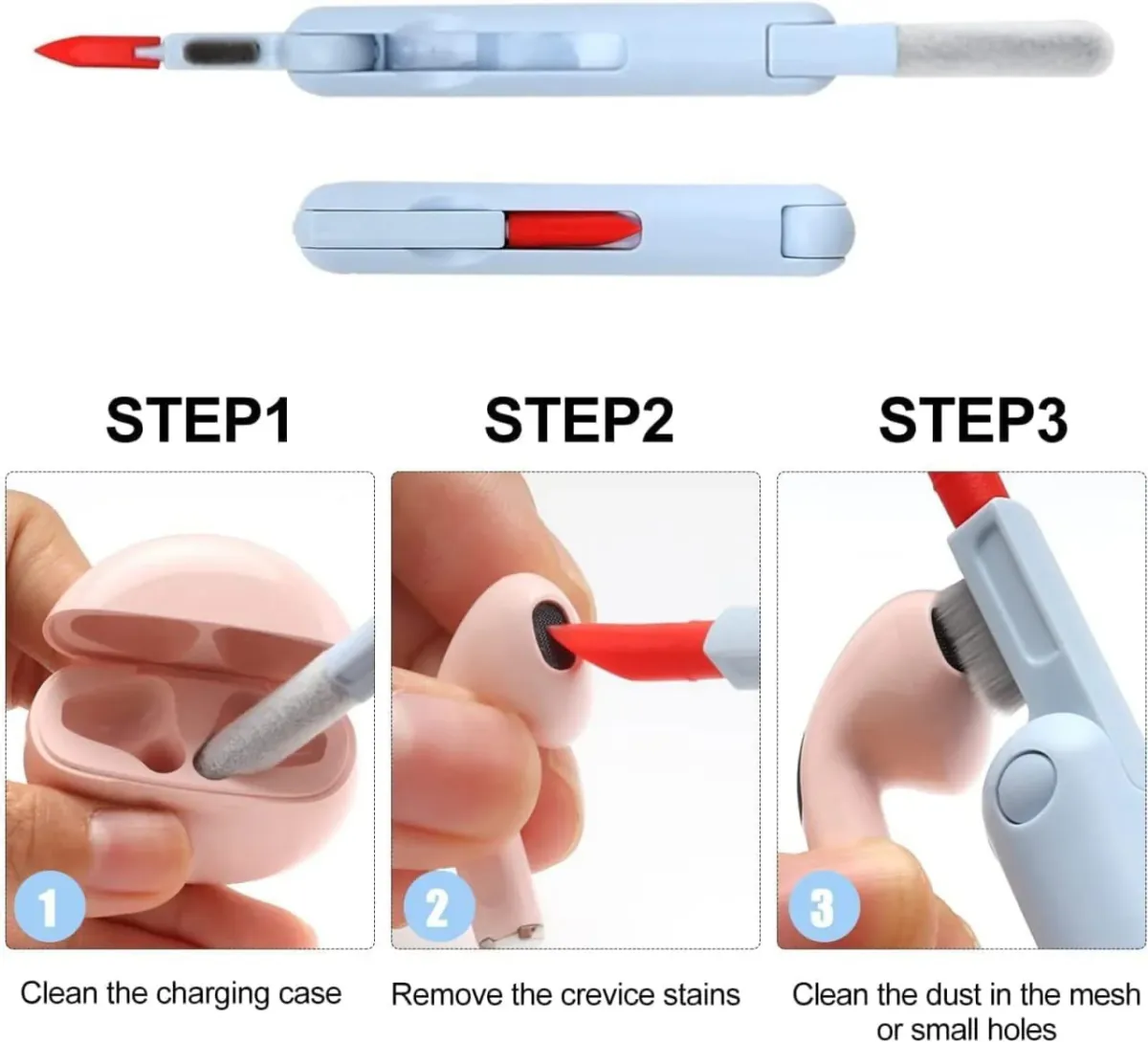 STEP1

1

Clean the charging case

STEP2

2

Remove the crevice stains

STEP3

3

Clean the dust in the mesh or small holes